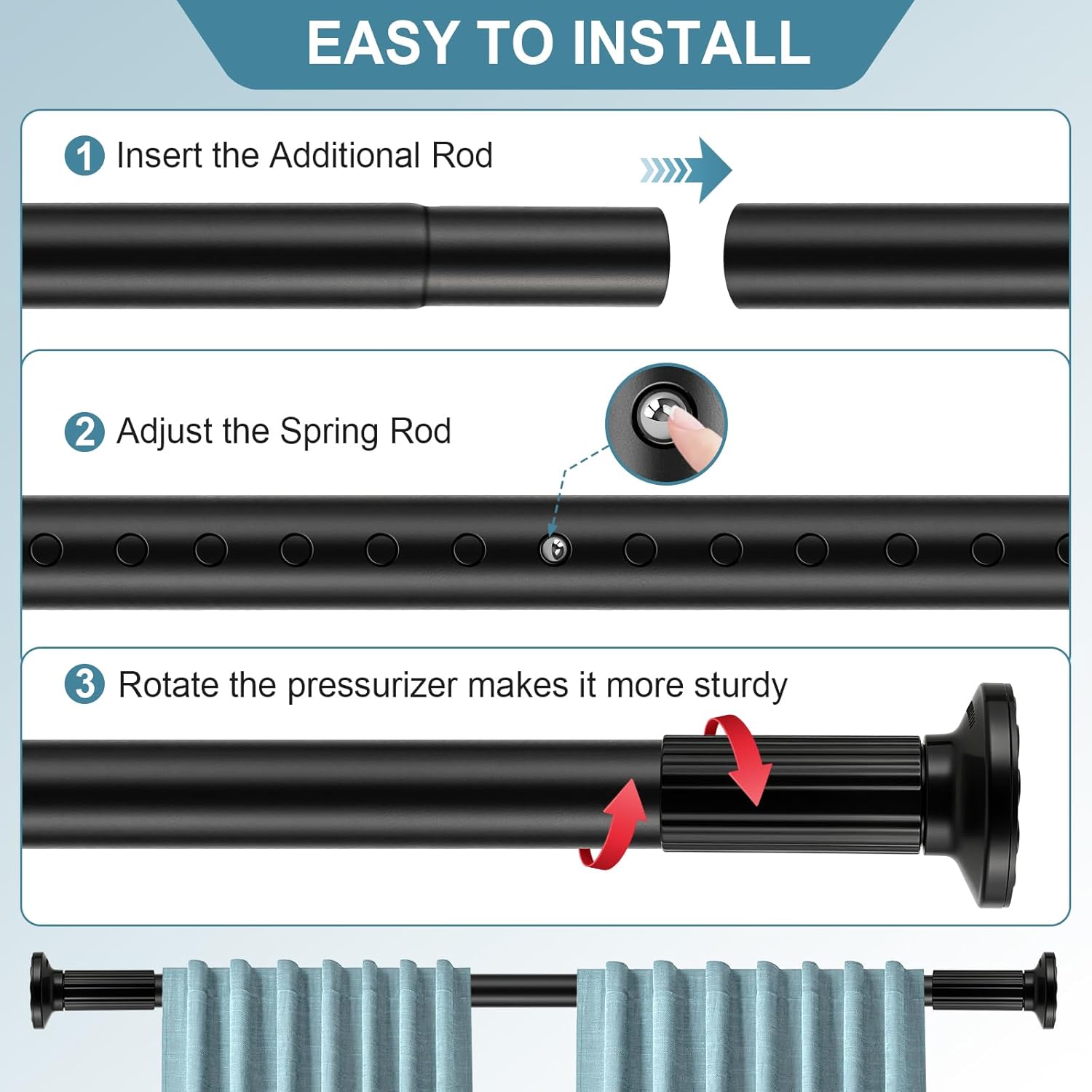 EASY TO INSTALL

1 Insert the Additional Rod

2 Adjust the Spring Rod

3 Rotate the pressurizer makes it more sturdy