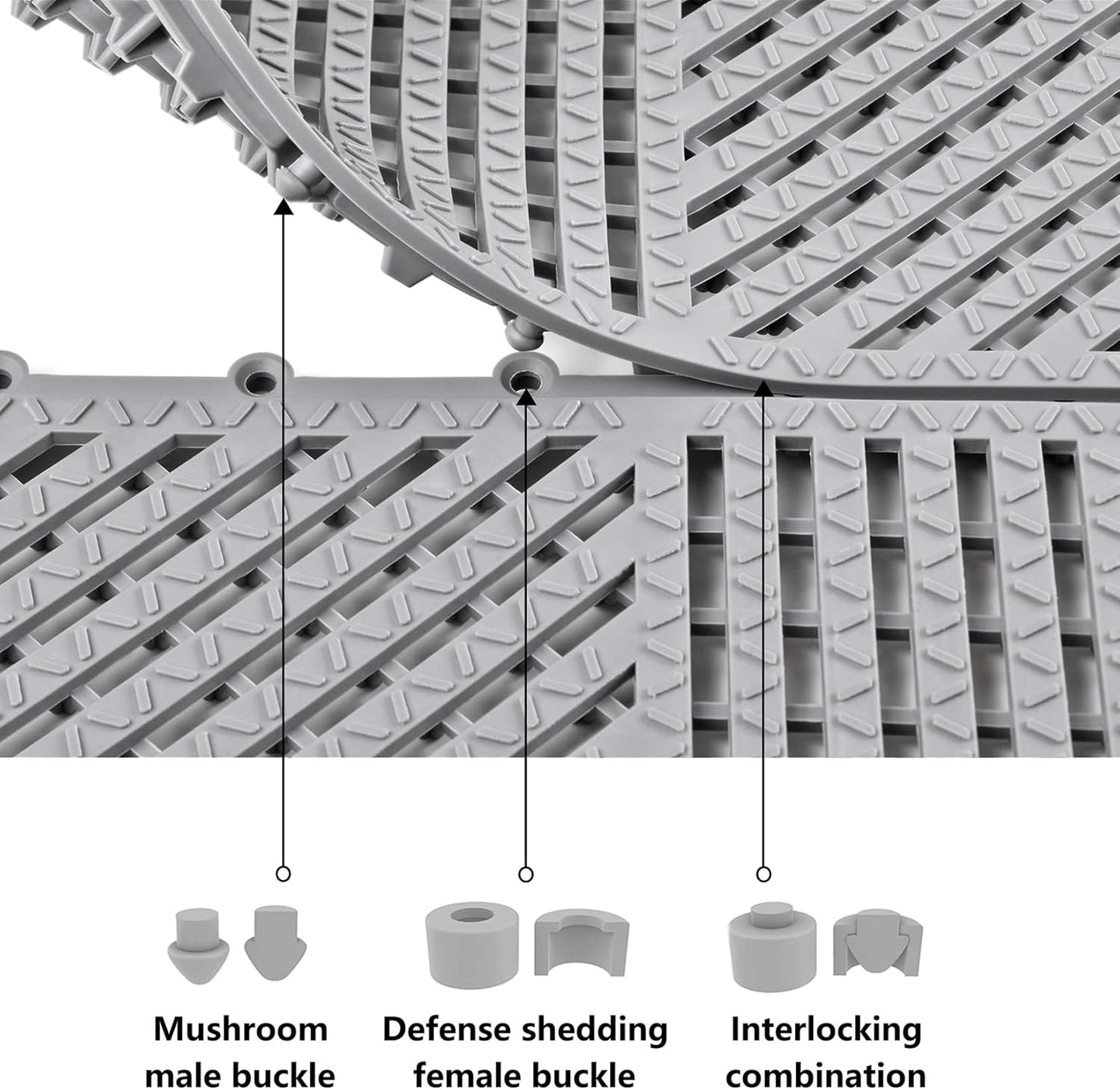 Mushroom male buckle

Defense shedding female buckle

Interlocking combination